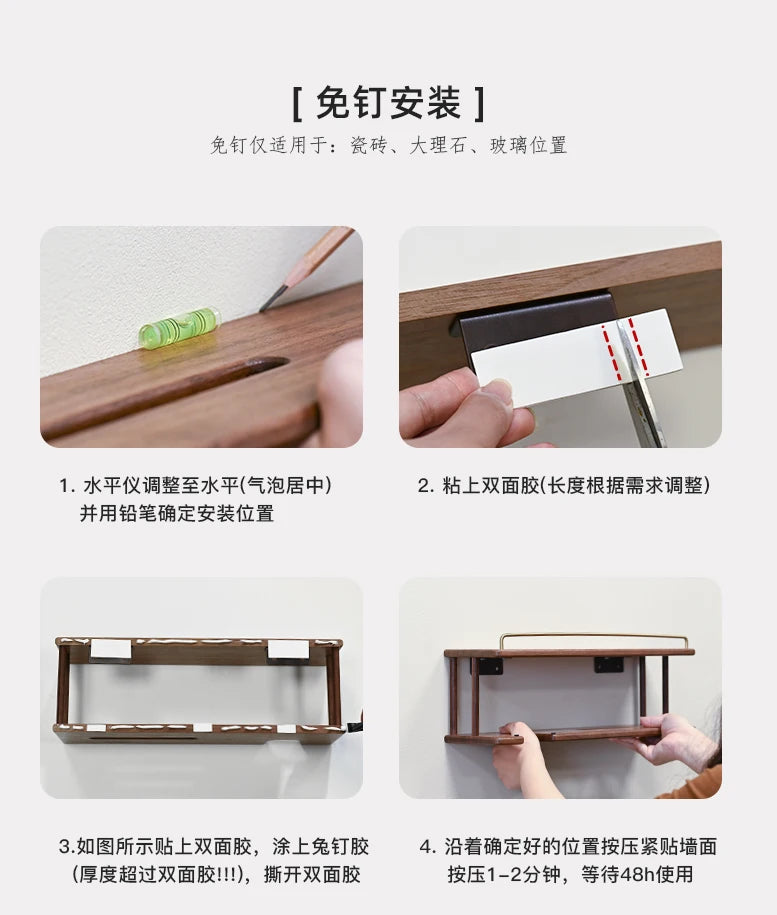 [ 免钉安装 ]
免钉仅适用于：瓷砖、大理石、玻璃位置

1. 水平仪调整至水平(气泡居中)
并用铅笔确定安装位置

2. 粘上双面胶(长度根据需求调整)

3.如图所示贴上双面胶，涂上免钉胶
(厚度超过双面胶!!!)，撕开双面胶

4. 沿着确定好的位置按压紧贴墙面
按压1-2分钟，等待48h使用