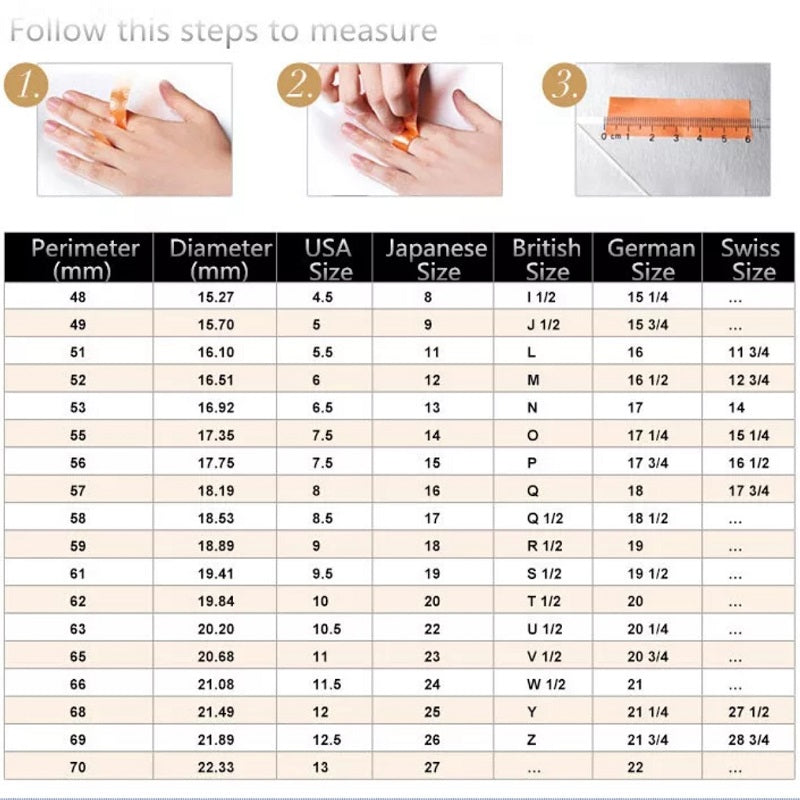 Follow this steps to measure

1.

2.

3.

0 cm 1 2 3 4 5 6

| Perimeter (mm) | Diameter (mm) | USA Size | Japanese Size | British Size | German Size | Swiss Size |
|---|---|---|---|---|---|---|
| 48 | 15.27 | 4.5 | 8 | I 1/2 | 15 1/4 | ... |
| 49 | 15.70 | 5 | 9 | J 1/2 | 15 3/4 | ... |
| 51 | 16.10 | 5.5 | 11 | L | 16 | 11 3/4 |
| 52 | 16.51 | 6 | 12 | M | 16 1/2 | 12 3/4 |
| 53 | 16.92 | 6.5 | 13 | N | 17 | 14 |
| 55 | 17.35 | 7.5 | 14 | O | 17 1/4 | 15 1/4 |
| 56 | 17.75 | 7.5 | 15 | P | 17 3/4 | 16 1/2 |
| 57 | 18.19 | 8 | 16 | Q | 18 | 17 3/4 |
| 58 | 18.53 | 8.5 | 17 | Q 1/2 | 18 1/2 | ... |
| 59 | 18.89 | 9 | 18 | R 1/2 | 19 | ... |
| 61 | 19.41 | 9.5 | 19 | S 1/2 | 19 1/2 | ... |
| 62 | 19.84 | 10 | 20 | T 1/2 | 20 | ... |
| 63 | 20.20 | 10.5 | 22 | U 1/2 | 20 1/4 | ... |
| 65 | 20.68 | 11 | 23 | V 1/2 | 20 3/4 | ... |
| 66 | 21.08 | 11.5 | 24 | W 1/2 | 21 | ... |
| 68 | 21.49 | 12 | 25 | Y | 21 1/4 | 27 1/2 |
| 69 | 21.89 | 12.5 | 26 | Z | 21 3/4 | 28 3/4 |
| 70 | 22.33 | 13 | 27 | ... | 22 | ... |