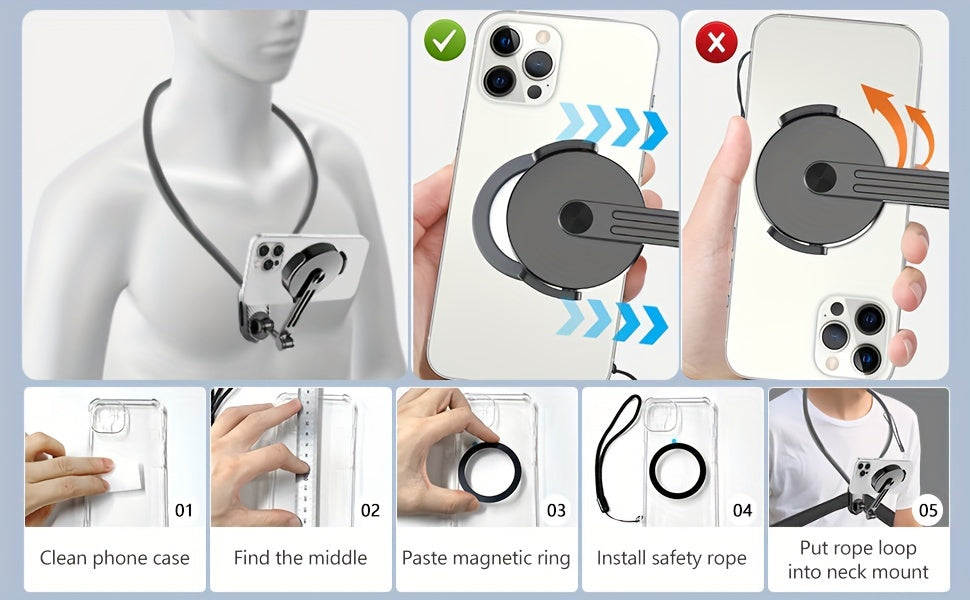 01
Clean phone case

02
Find the middle

03
Paste magnetic ring

04
Install safety rope

05
Put rope loop into neck mount