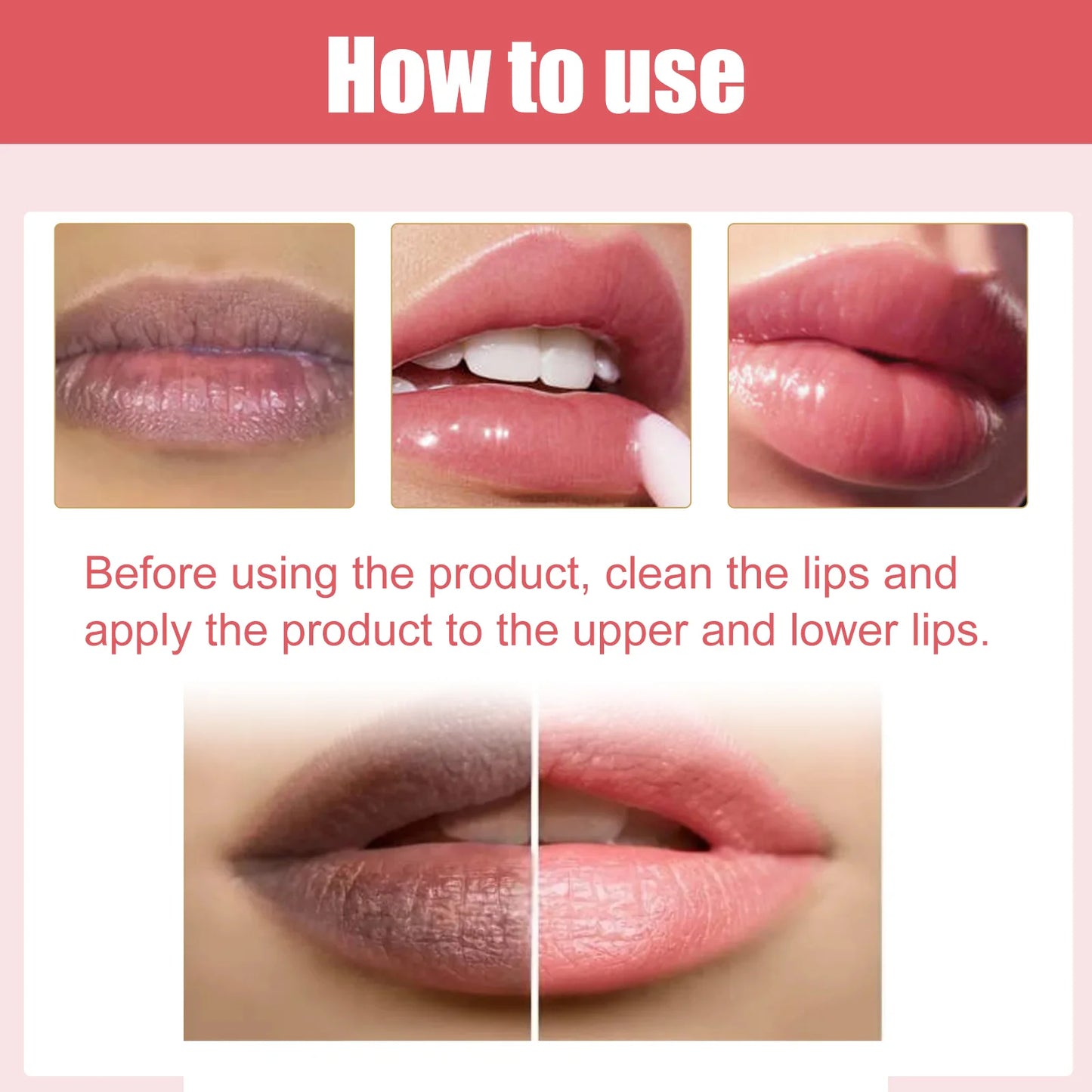 How to use

Before using the product, clean the lips and apply the product to the upper and lower lips.