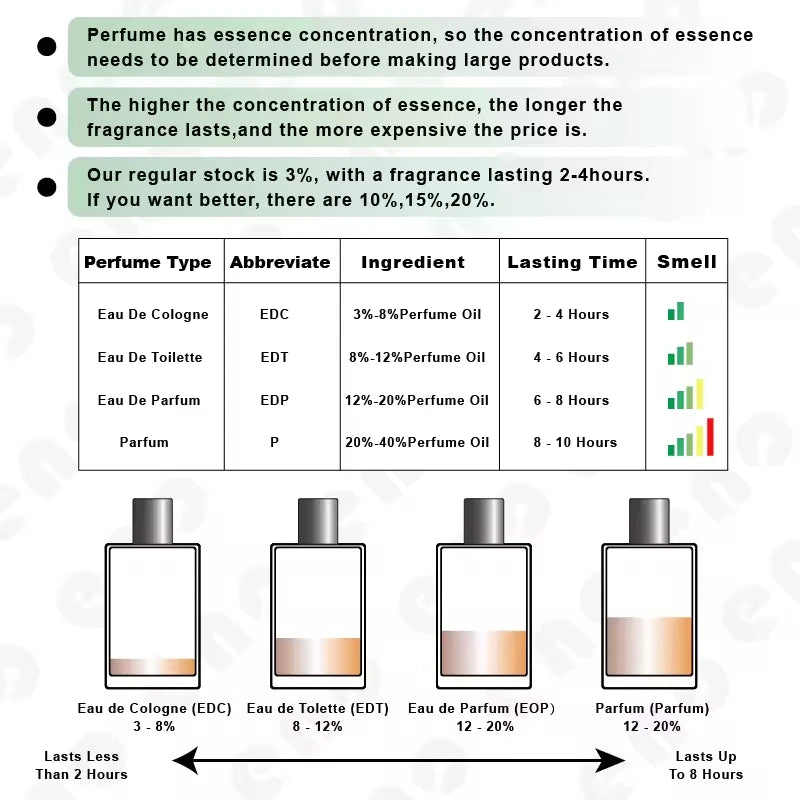 Perfume has essence concentration, so the concentration of essence needs to be determined before making large products.

The higher the concentration of essence, the longer the fragrance lasts,and the more expensive the price is.

Our regular stock is 3%, with a fragrance lasting 2-4hours. If you want better, there are 10%,15%,20%.

| Perfume Type | Abbreviate | Ingredient | Lasting Time | Smell |
|---|---|---|---|---|
| Eau De Cologne | EDC | 3%-8%Perfume Oil | 2 - 4 Hours | |
| Eau De Toilette | EDT | 8%-12%Perfume Oil | 4 - 6 Hours | |
| Eau De Parfum | EDP | 12%-20%Perfume Oil | 6 - 8 Hours | |
| Parfum | P | 20%-40%Perfume Oil | 8 - 10 Hours | |

Eau de Cologne (EDC) 3 - 8%

Eau de Tolette (EDT) 8 - 12%

Eau de Parfum (EOP) 12 - 20%

Parfum (Parfum) 12 - 20%

Lasts Less Than 2 Hours

Lasts Up To 8 Hours