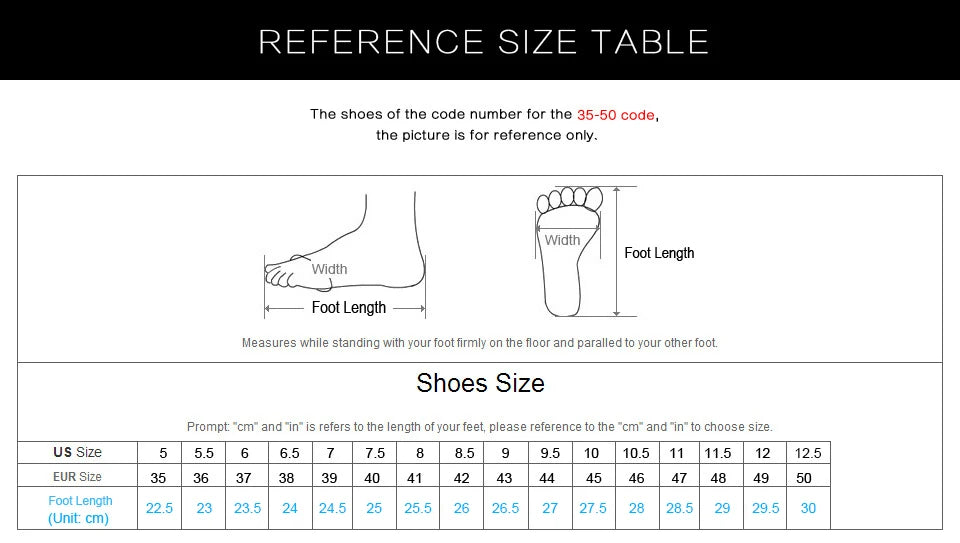 REFERENCE SIZE TABLE

The shoes of the code number for the 35-50 code, the picture is for reference only.

Width

Foot Length

Width

Foot Length

Measures while standing with your foot firmly on the floor and paralled to your other foot.

Shoes Size

Prompt: "cm" and "in" is refers to the length of your feet, please reference to the "cm" and "in" to choose size.

| US Size | 5 | 5.5 | 6 | 6.5 | 7 | 7.5 | 8 | 8.5 | 9 | 9.5 | 10 | 10.5 | 11 | 11.5 | 12 | 12.5 |
|---|---|---|---|---|---|---|---|---|---|---|---|---|---|---|---|---|
| EUR Size | 35 | 36 | 37 | 38 | 39 | 40 | 41 | 42 | 43 | 44 | 45 | 46 | 47 | 48 | 49 | 50 |
| Foot Length (Unit: cm) | 22.5 | 23 | 23.5 | 24 | 24.5 | 25 | 25.5 | 26 | 26.5 | 27 | 27.5 | 28 | 28.5 | 29 | 29.5 | 30 |