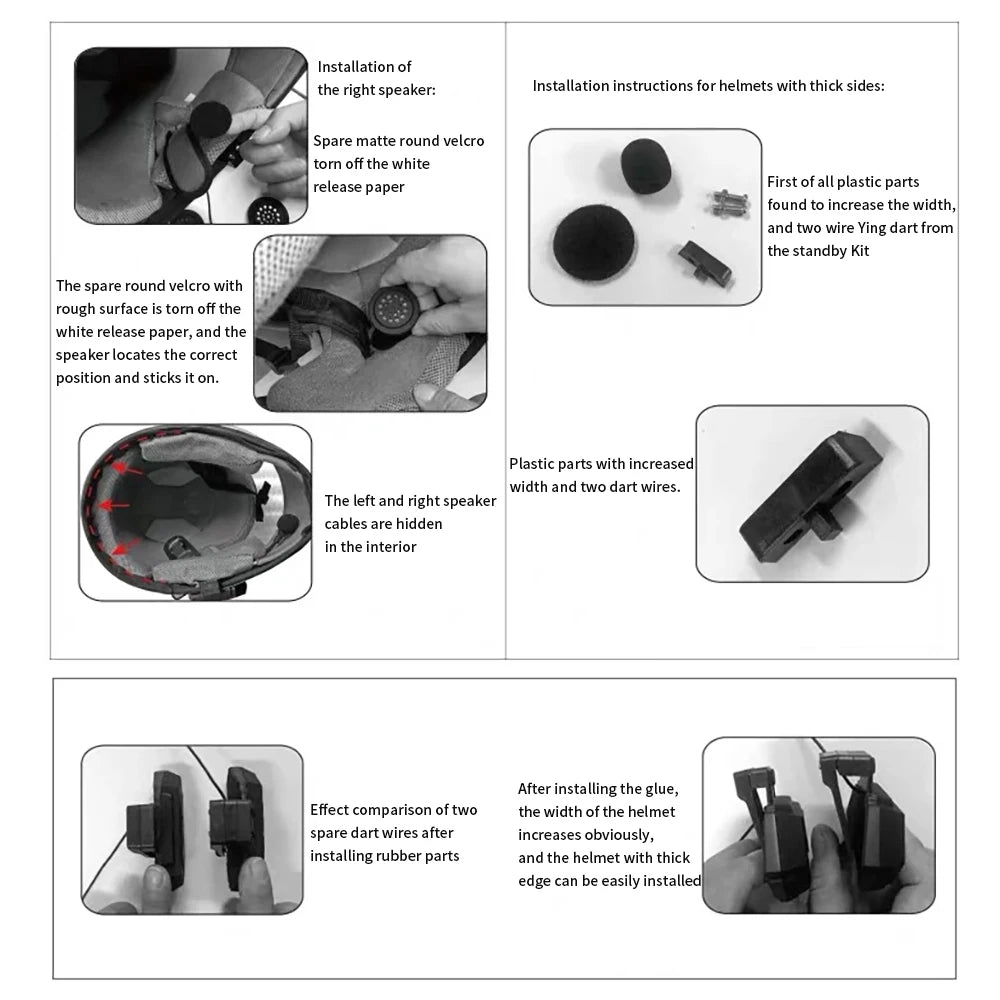 Installation of the right speaker:

Spare matte round velcro torn off the white release paper

The spare round velcro with rough surface is torn off the white release paper, and the speaker locates the correct position and sticks it on.

The left and right speaker cables are hidden in the interior

Installation instructions for helmets with thick sides:

First of all plastic parts found to increase the width, and two wire Ying dart from the standby Kit

Plastic parts with increased width and two dart wires.

Effect comparison of two spare dart wires after installing rubber parts

After installing the glue, the width of the helmet increases obviously, and the helmet with thick edge can be easily installed