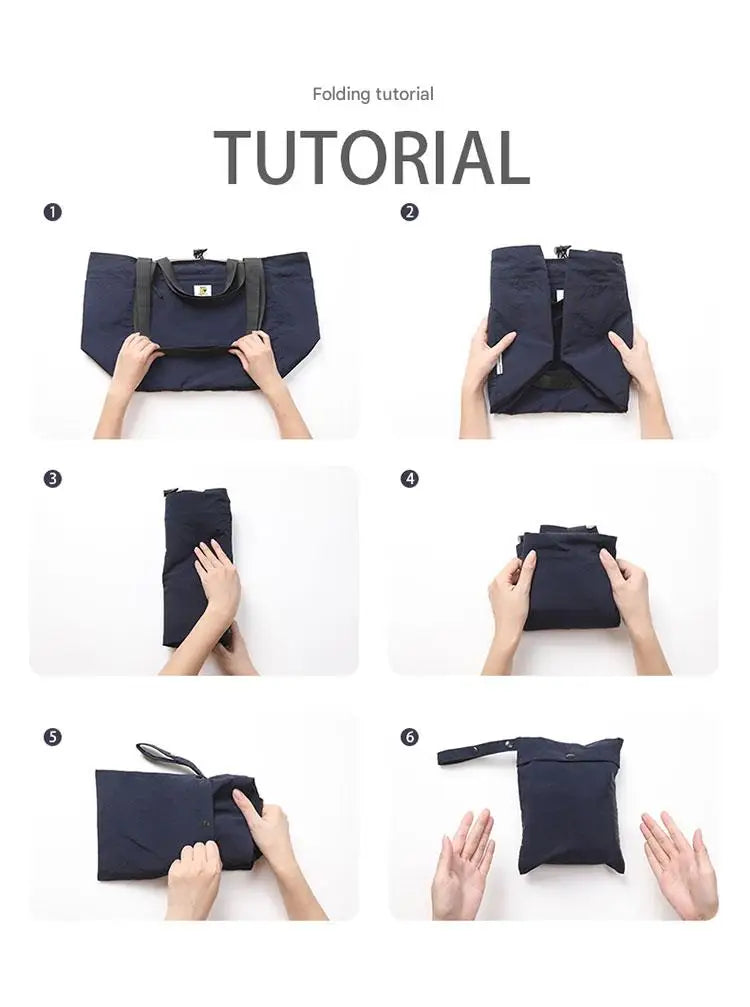 Folding tutorial

TUTORIAL

1

2

3

4

5

6