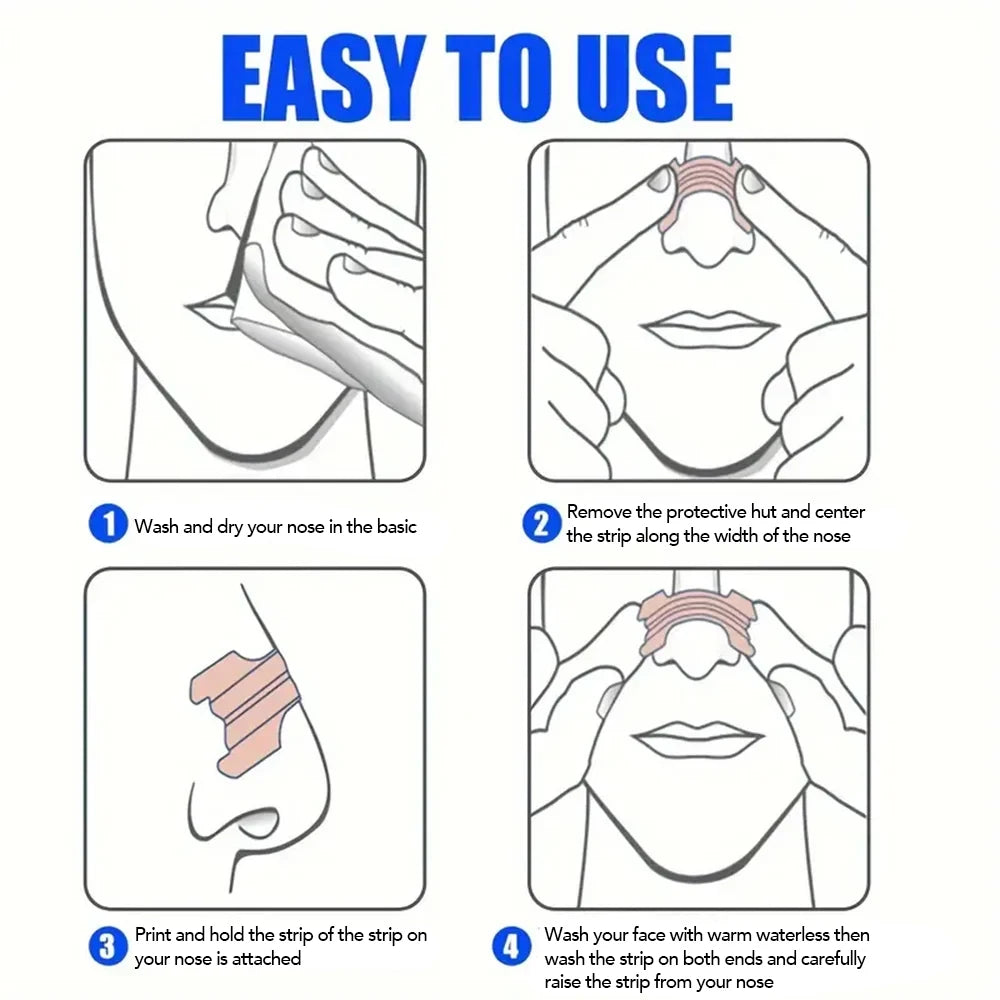 EASY TO USE

1 Wash and dry your nose in the basic

2 Remove the protective hut and center the strip along the width of the nose

3 Print and hold the strip of the strip on your nose is attached

4 Wash your face with warm waterless then wash the strip on both ends and carefully raise the strip from your nose