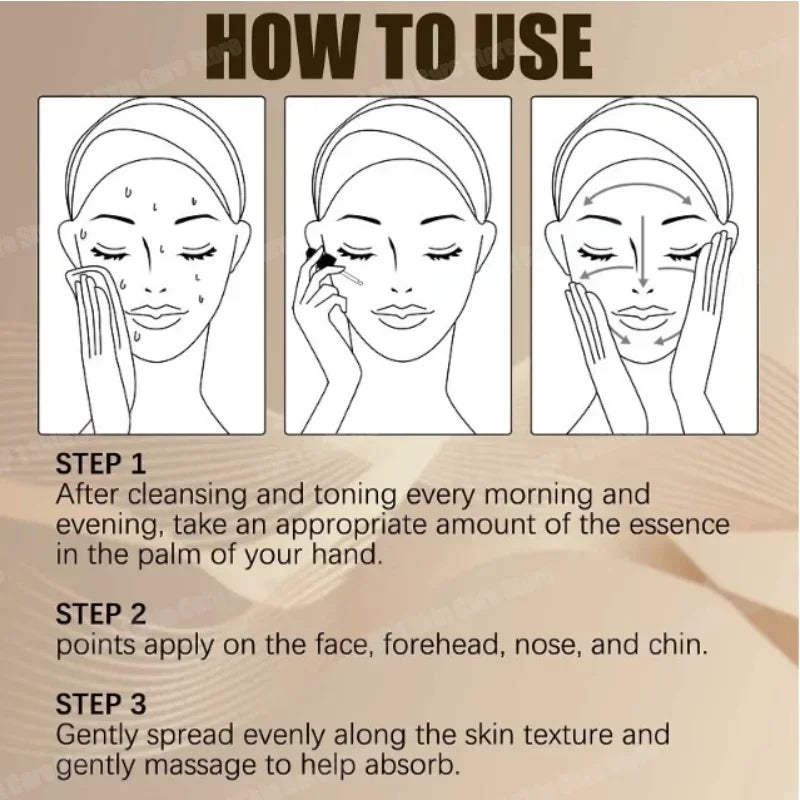 HOW TO USE

STEP 1
After cleansing and toning every morning and evening, take an appropriate amount of the essence in the palm of your hand.

STEP 2
points apply on the face, forehead, nose, and chin.

STEP 3
Gently spread evenly along the skin texture and gently massage to help absorb.