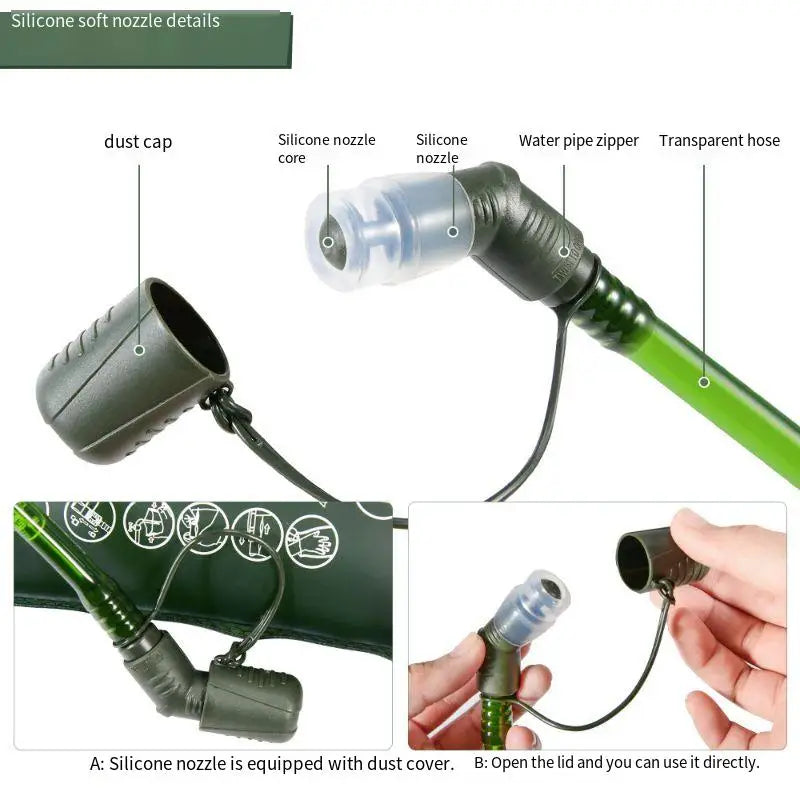 Silicone soft nozzle details

dust cap

Silicone nozzle core

Silicone nozzle

Water pipe zipper

Transparent hose

A: Silicone nozzle is equipped with dust cover.

B: Open the lid and you can use it directly.