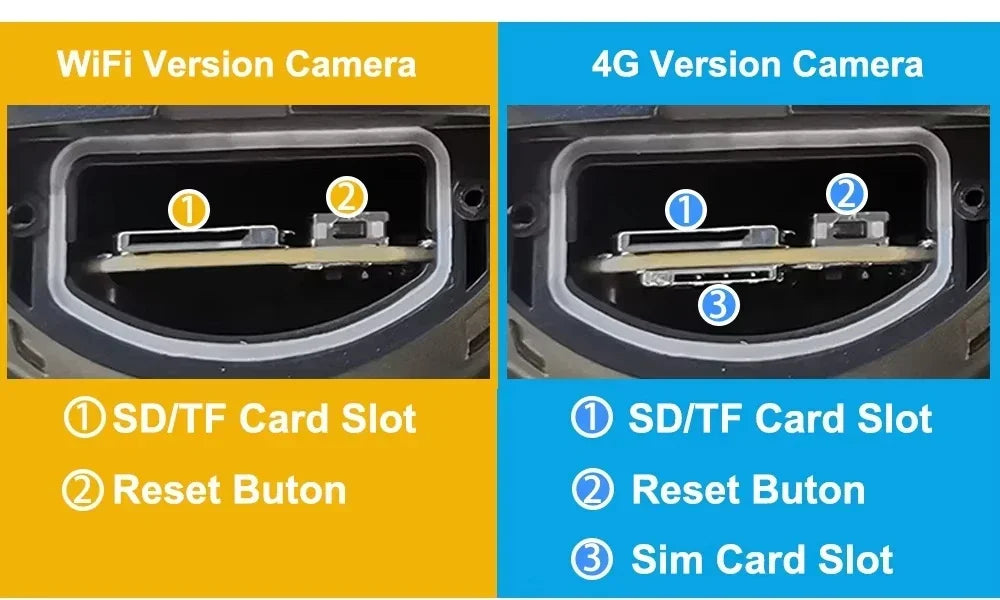 WiFi Version Camera

①

②

① SD/TF Card Slot

② Reset Buton

4G Version Camera

①

②

③

① SD/TF Card Slot

② Reset Buton

③ Sim Card Slot