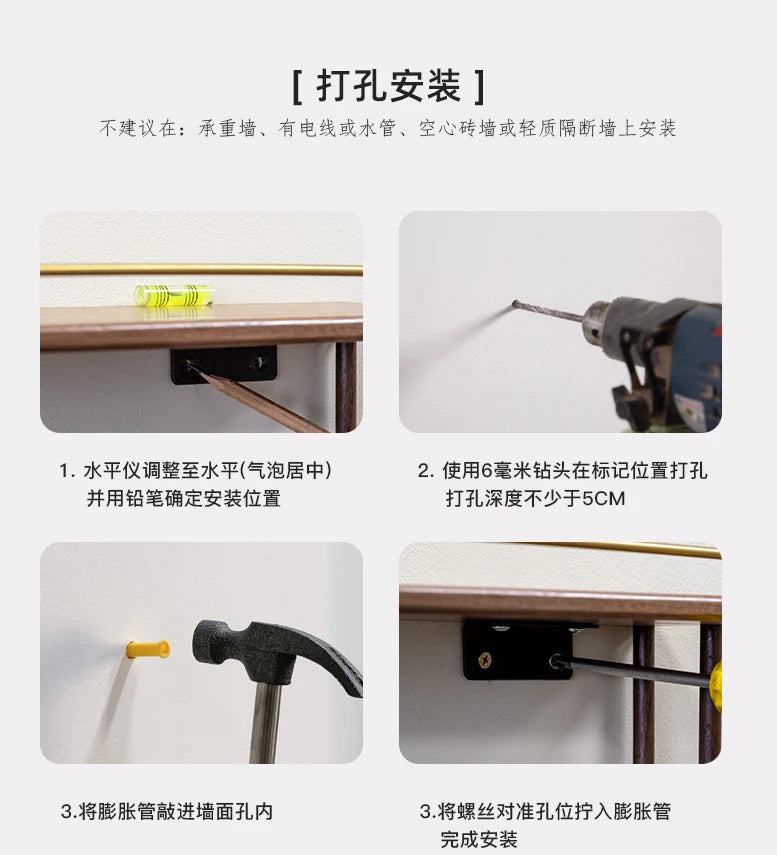 [ 打孔安装 ]

不建议在：承重墙、有电线或水管、空心砖墙或轻质隔断墙上安装

1. 水平仪调整至水平(气泡居中)
并用铅笔确定安装位置

2. 使用6毫米钻头在标记位置打孔
打孔深度不少于5CM

3.将膨胀管敲进墙面孔内

3.将螺丝对准孔位拧入膨胀管
完成安装