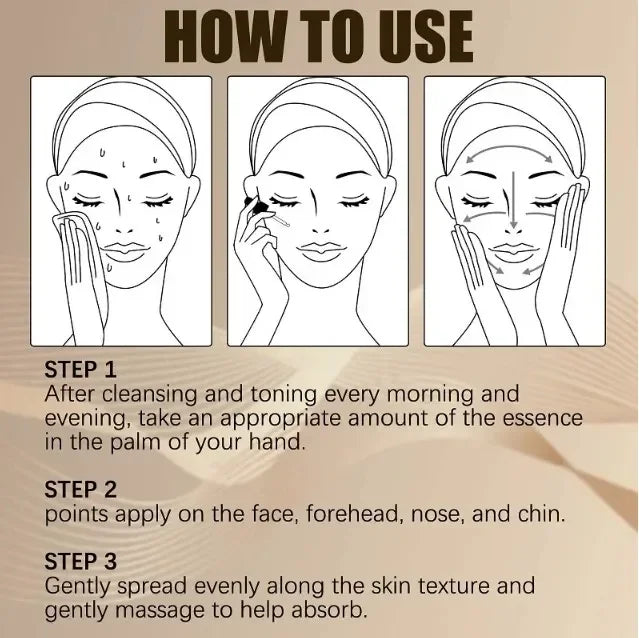 HOW TO USE

STEP 1
After cleansing and toning every morning and evening, take an appropriate amount of the essence in the palm of your hand.

STEP 2
points apply on the face, forehead, nose, and chin.

STEP 3
Gently spread evenly along the skin texture and gently massage to help absorb.