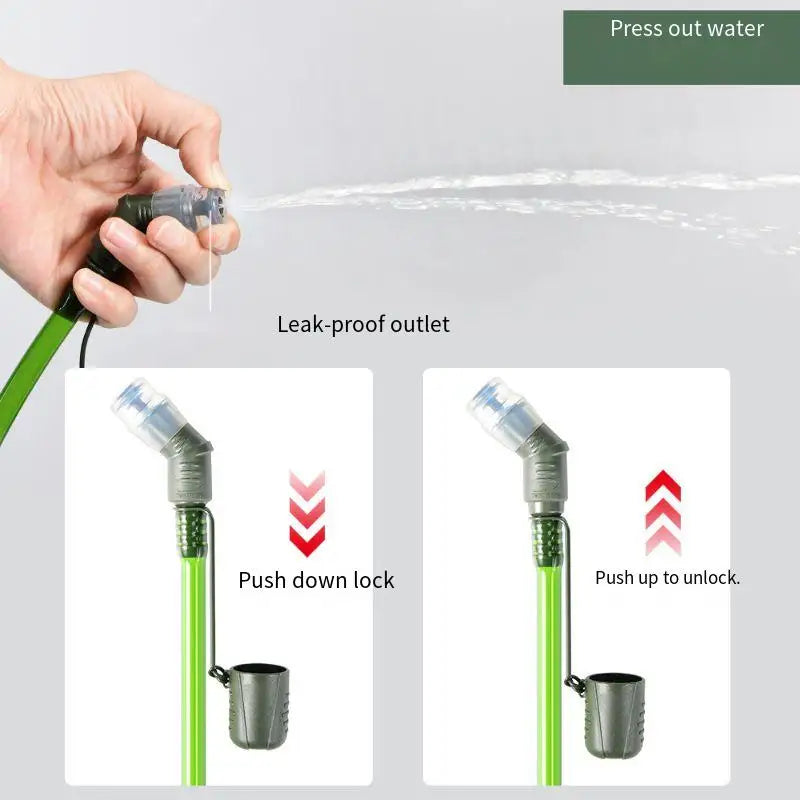 Press out water

Leak-proof outlet

Push down lock

Push up to unlock.