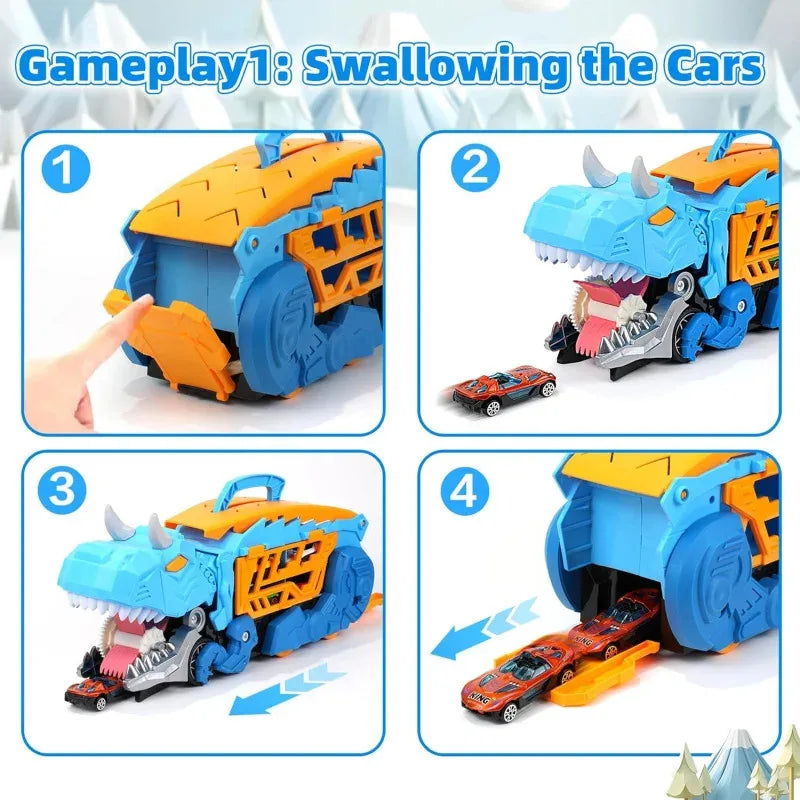 Gameplay1: Swallowing the Cars

1

2

3

4

KING

KING