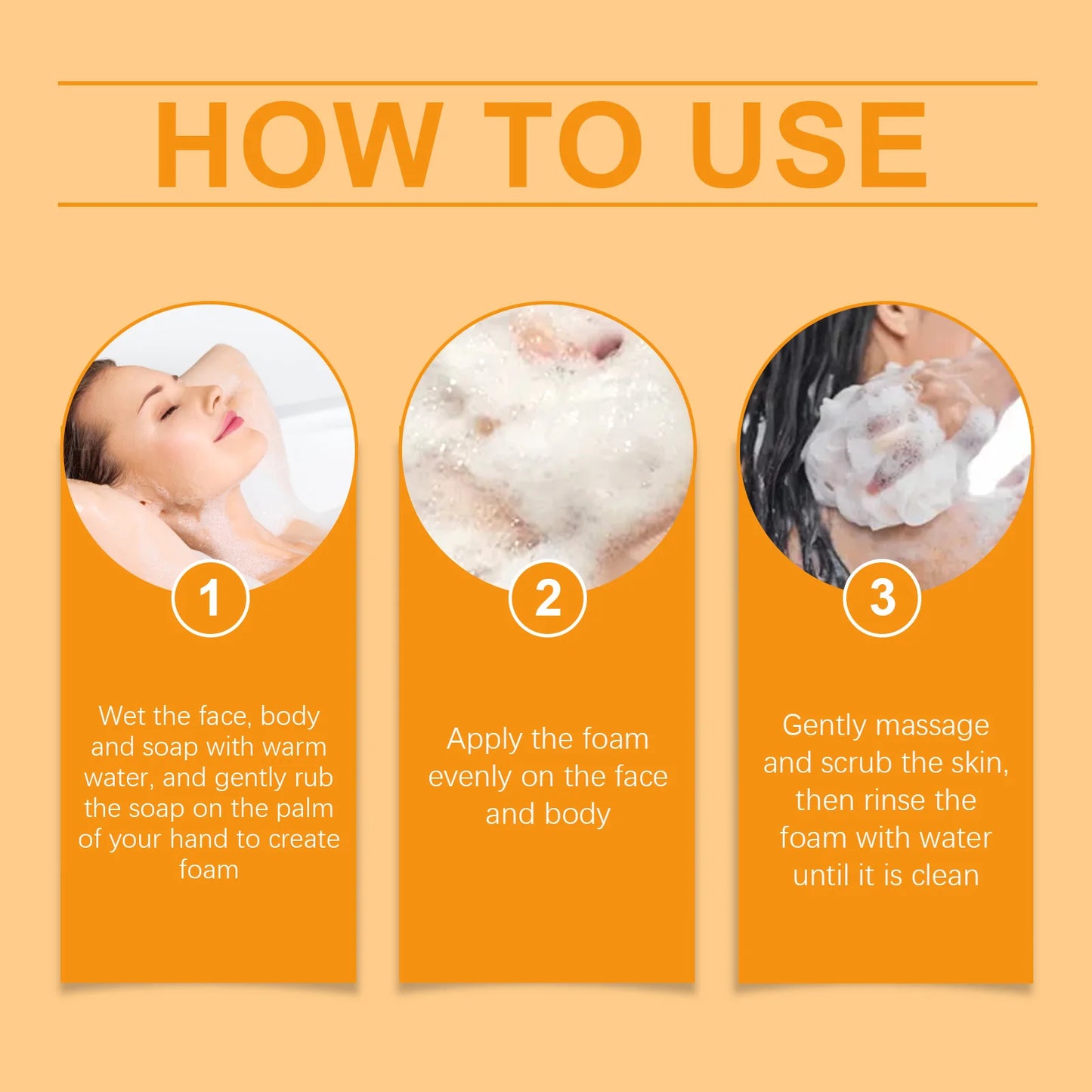 HOW TO USE

1

Wet the face, body and soap with warm water, and gently rub the soap on the palm of your hand to create foam

2

Apply the foam evenly on the face and body

3

Gently massage and scrub the skin, then rinse the foam with water until it is clean