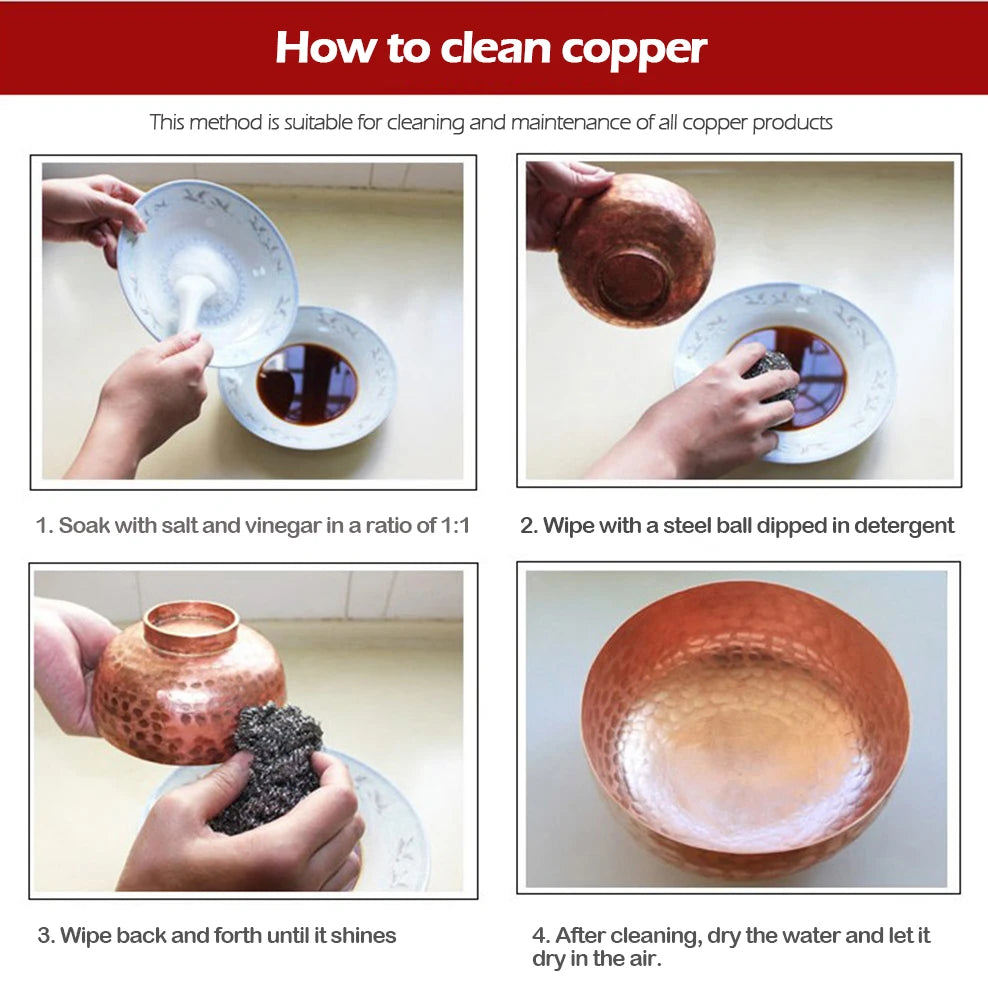 How to clean copper

This method is suitable for cleaning and maintenance of all copper products

1. Soak with salt and vinegar in a ratio of 1:1

2. Wipe with a steel ball dipped in detergent

3. Wipe back and forth until it shines

4. After cleaning, dry the water and let it dry in the air.