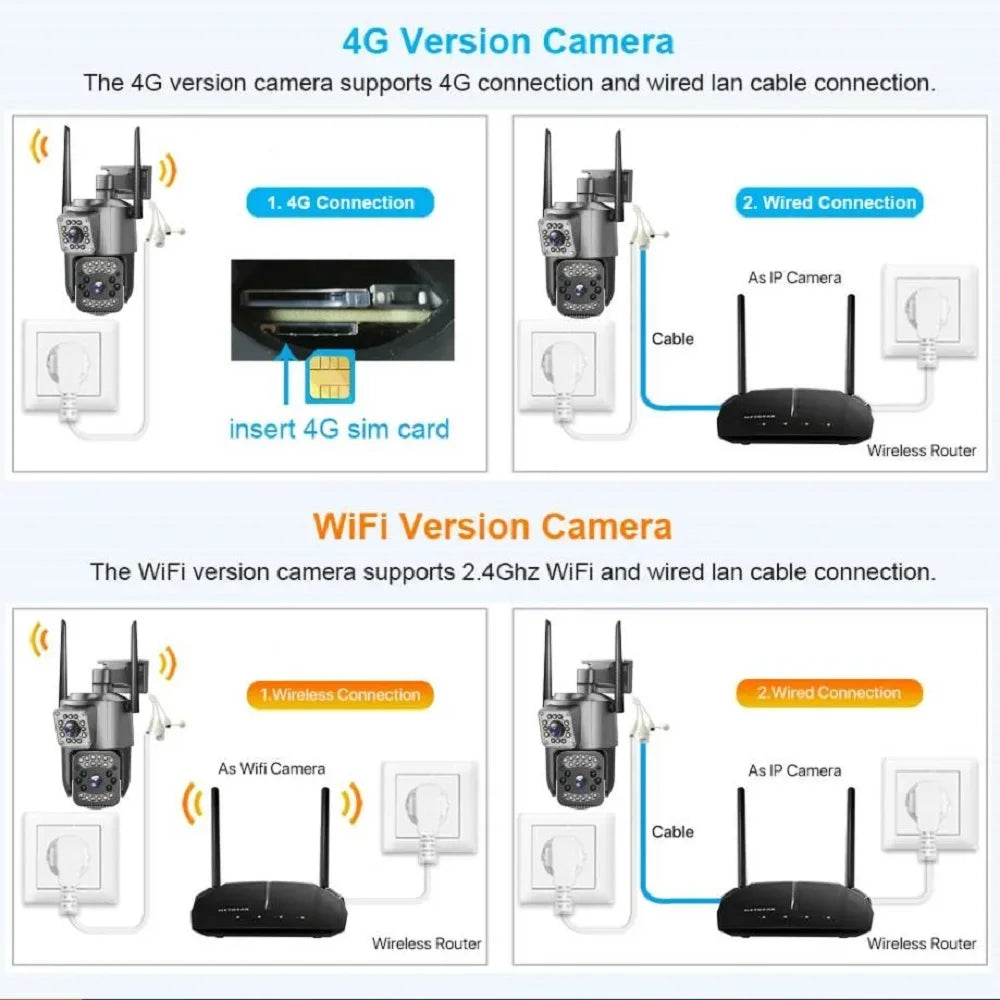 4G Version Camera

The 4G version camera supports 4G connection and wired lan cable connection.

1. 4G Connection

insert 4G sim card

2. Wired Connection

As IP Camera

Cable

Wireless Router

WiFi Version Camera

The WiFi version camera supports 2.4Ghz WiFi and wired lan cable connection.

1.Wireless Connection

As Wifi Camera

Wireless Router

2.Wired Connection

As IP Camera

Cable

Wireless Router