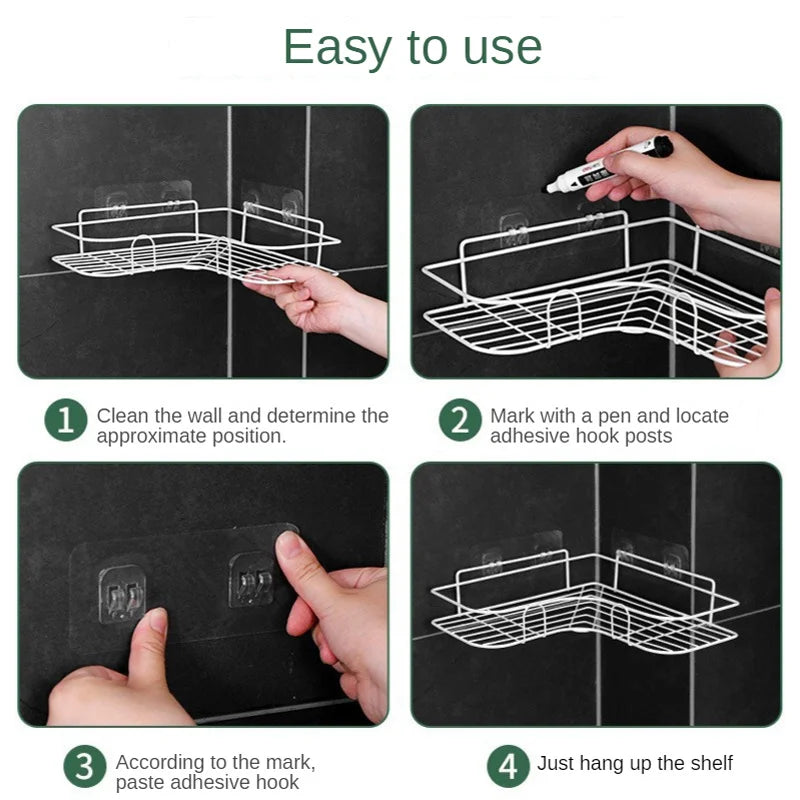 Easy to use

1 Clean the wall and determine the approximate position.

2 Mark with a pen and locate adhesive hook posts

3 According to the mark, paste adhesive hook

4 Just hang up the shelf