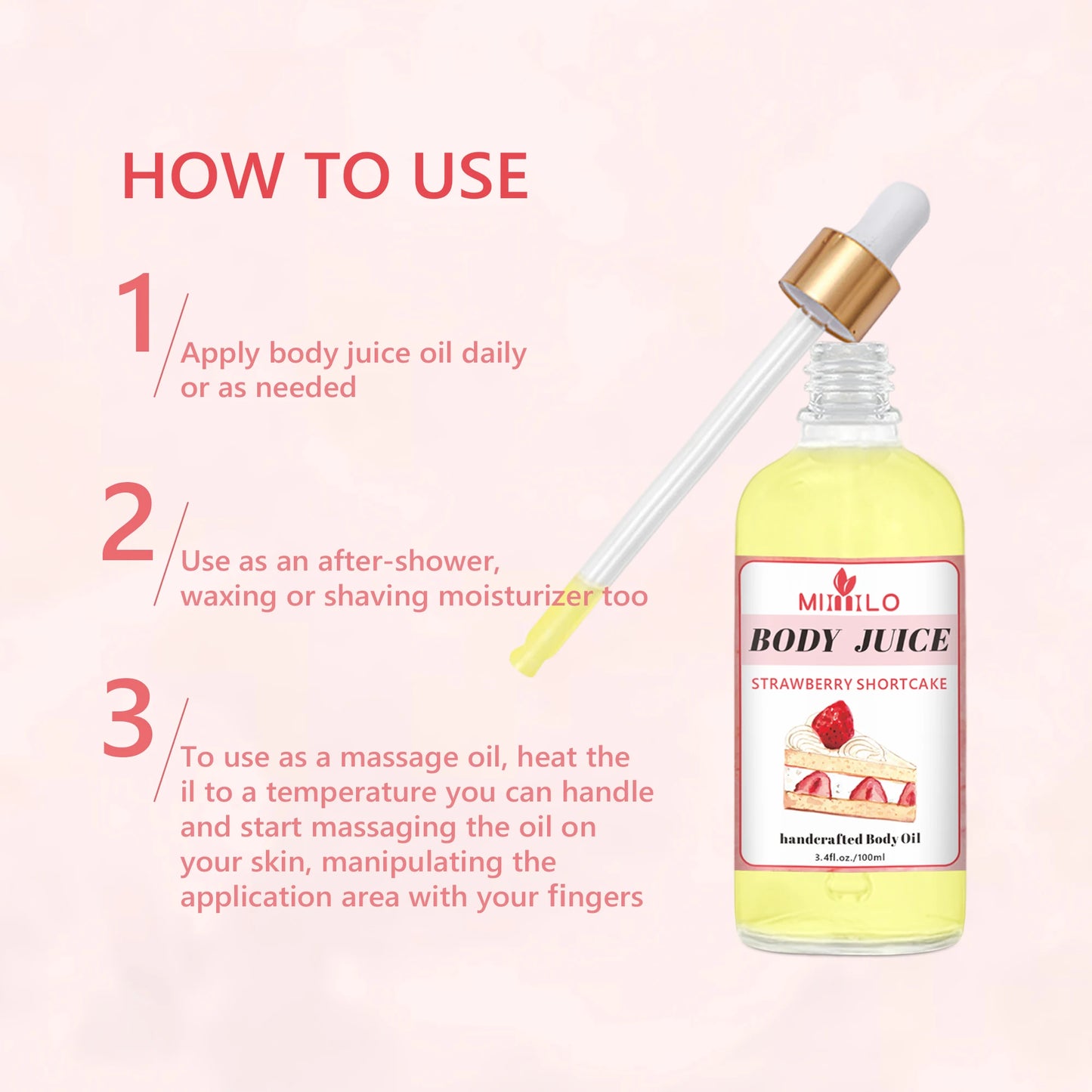 HOW TO USE

1 Apply body juice oil daily or as needed

2 Use as an after-shower, waxing or shaving moisturizer too

3 To use as a massage oil, heat the il to a temperature you can handle and start massaging the oil on your skin, manipulating the application area with your fingers

MIMILO

BODY JUICE

STRAWBERRY SHORTCAKE

handcrafted Body Oil

3.4fl.oz./100ml