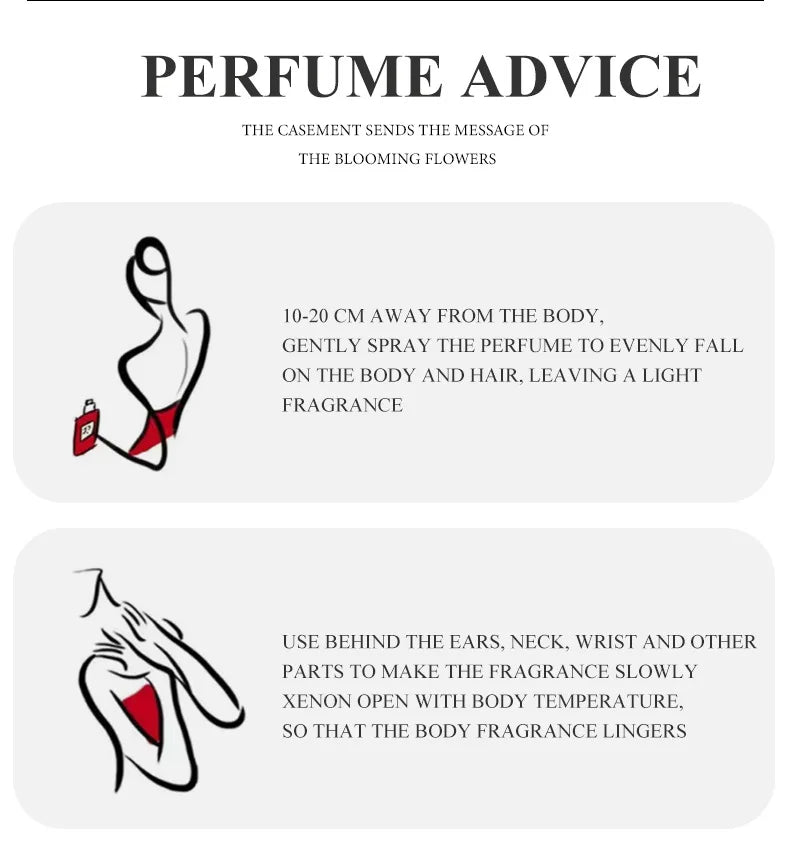 PERFUME ADVICE

THE CASEMENT SENDS THE MESSAGE OF THE BLOOMING FLOWERS

10-20 CM AWAY FROM THE BODY, GENTLY SPRAY THE PERFUME TO EVENLY FALL ON THE BODY AND HAIR, LEAVING A LIGHT FRAGRANCE

USE BEHIND THE EARS, NECK, WRIST AND OTHER PARTS TO MAKE THE FRAGRANCE SLOWLY XENON OPEN WITH BODY TEMPERATURE, SO THAT THE BODY FRAGRANCE LINGERS