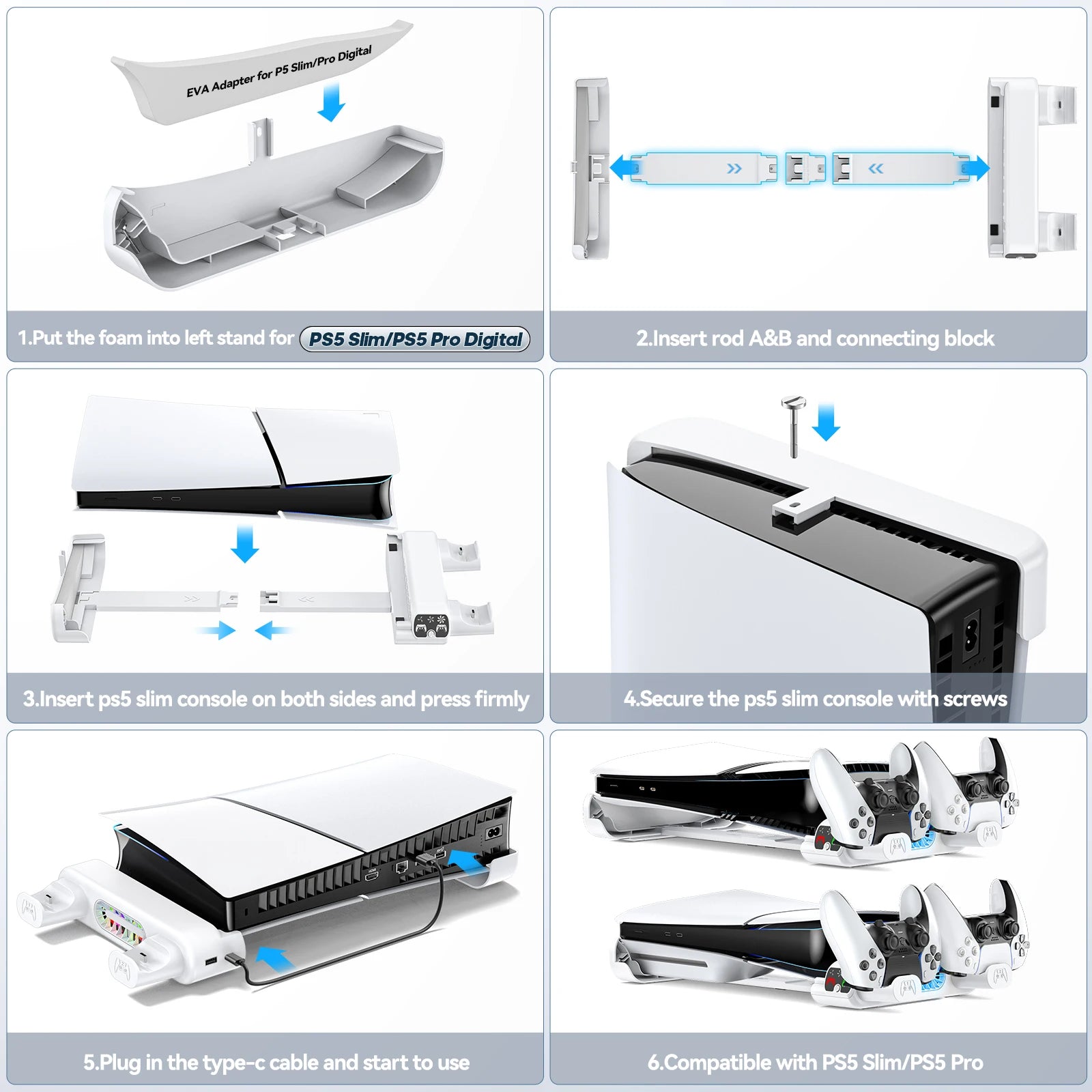 EVA Adapter for P5 Slim/Pro Digital

1.Put the foam into left stand for PS5 Slim/PS5 Pro Digital

2.Insert rod A&B and connecting block

3.Insert ps5 slim console on both sides and press firmly

4.Secure the ps5 slim console with screws

5.Plug in the type-c cable and start to use

6.Compatible with PS5 Slim/PS5 Pro