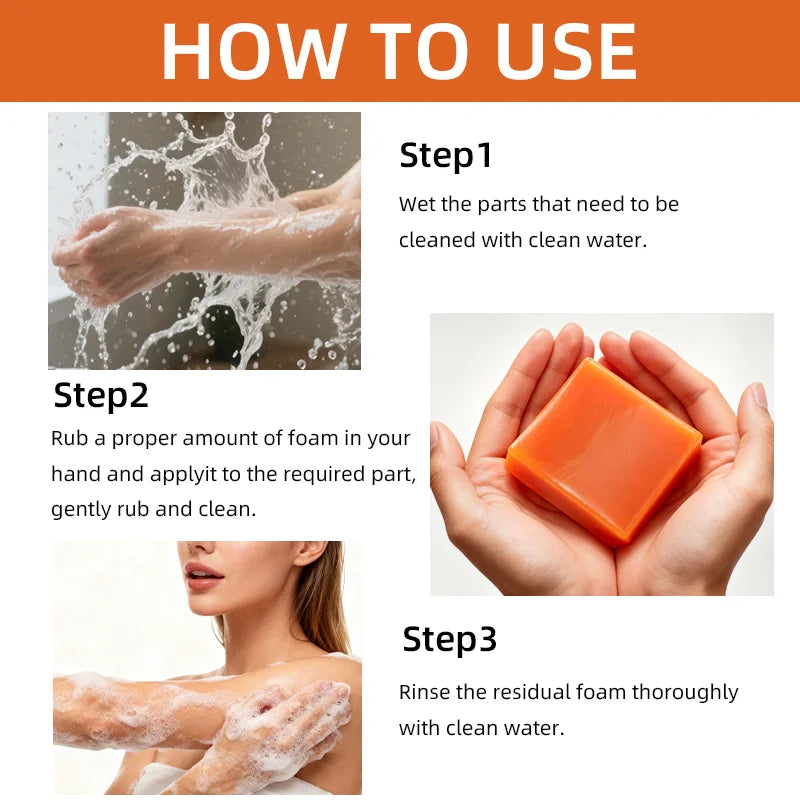 HOW TO USE

Step1

Wet the parts that need to be cleaned with clean water.

Step2

Rub a proper amount of foam in your hand and applyit to the required part, gently rub and clean.

Step3

Rinse the residual foam thoroughly with clean water.