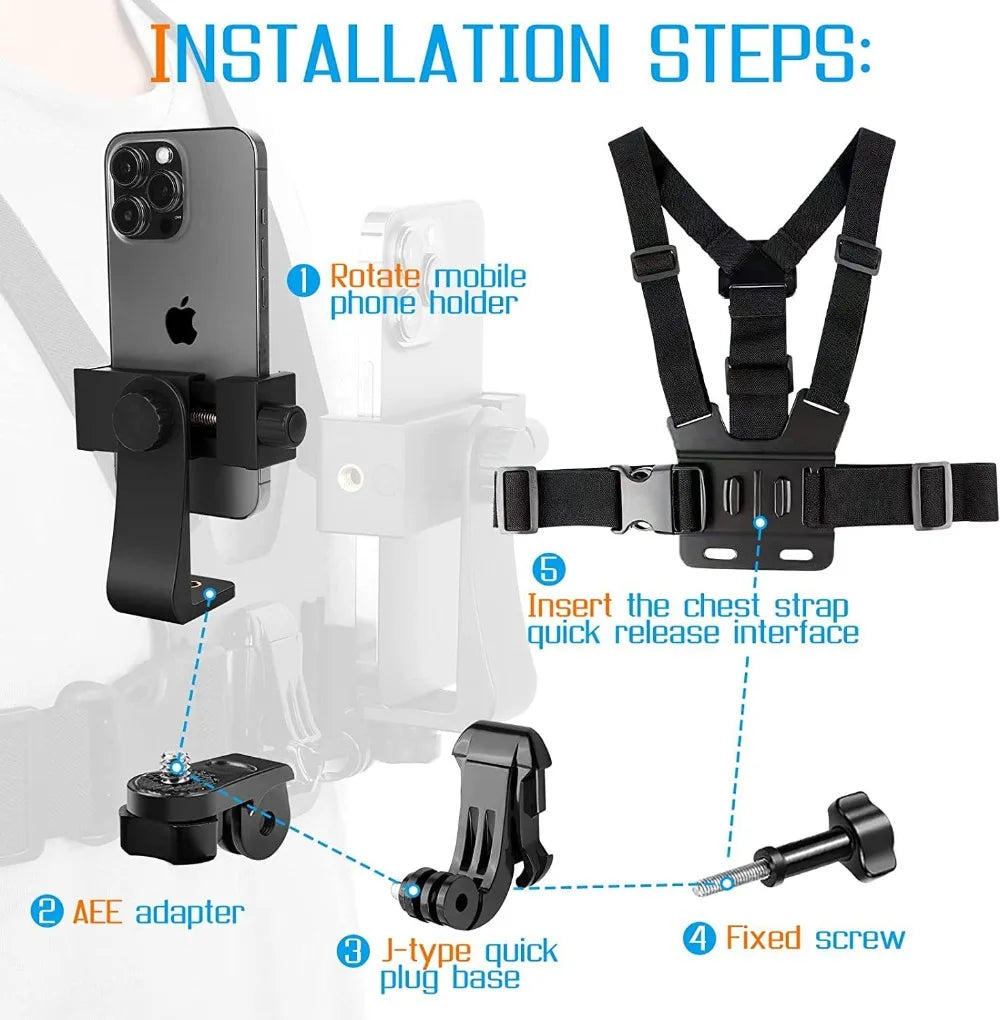 INSTALLATION STEPS:

1 Rotate mobile phone holder

5 Insert the chest strap quick release interface

2 AEE adapter

3 J-type quick plug base

4 Fixed screw