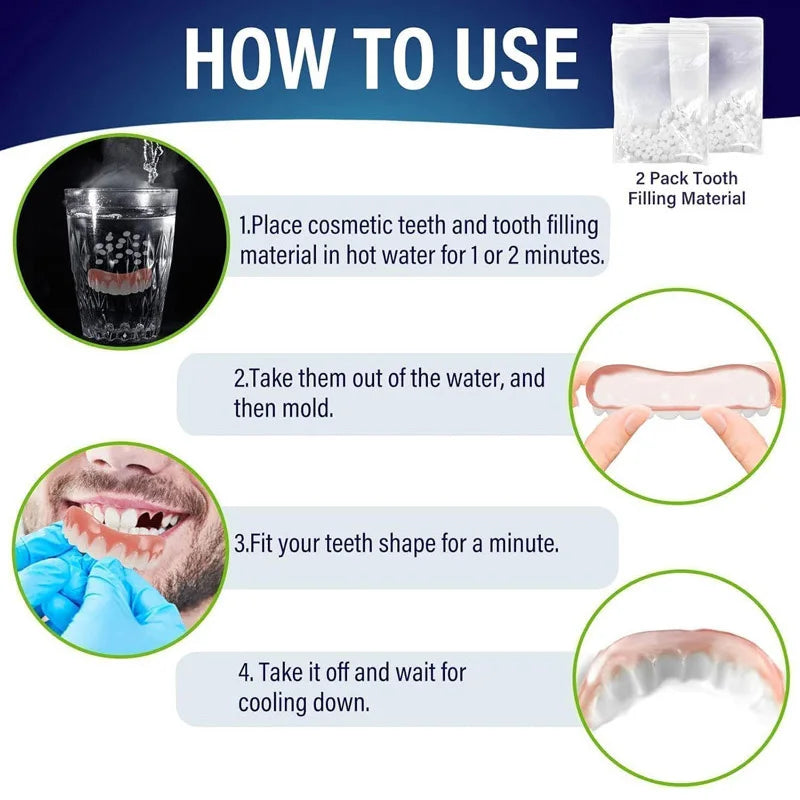 HOW TO USE

2 Pack Tooth Filling Material

1.Place cosmetic teeth and tooth filling material in hot water for 1 or 2 minutes.

2.Take them out of the water, and then mold.

3.Fit your teeth shape for a minute.

4. Take it off and wait for cooling down.