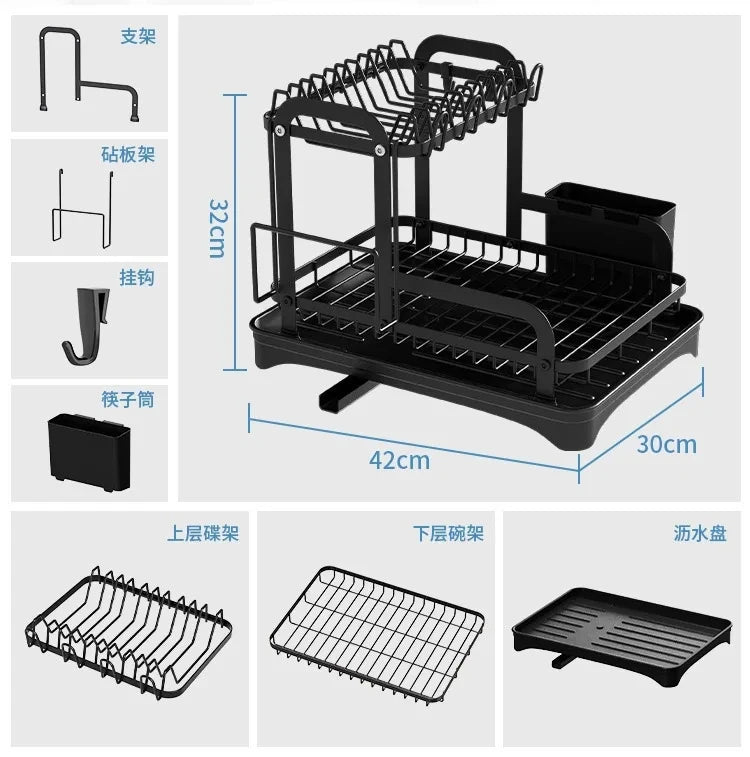 支架

砧板架

挂钩

筷子筒

32cm

42cm

30cm

上层碟架

下层碗架

沥水盘