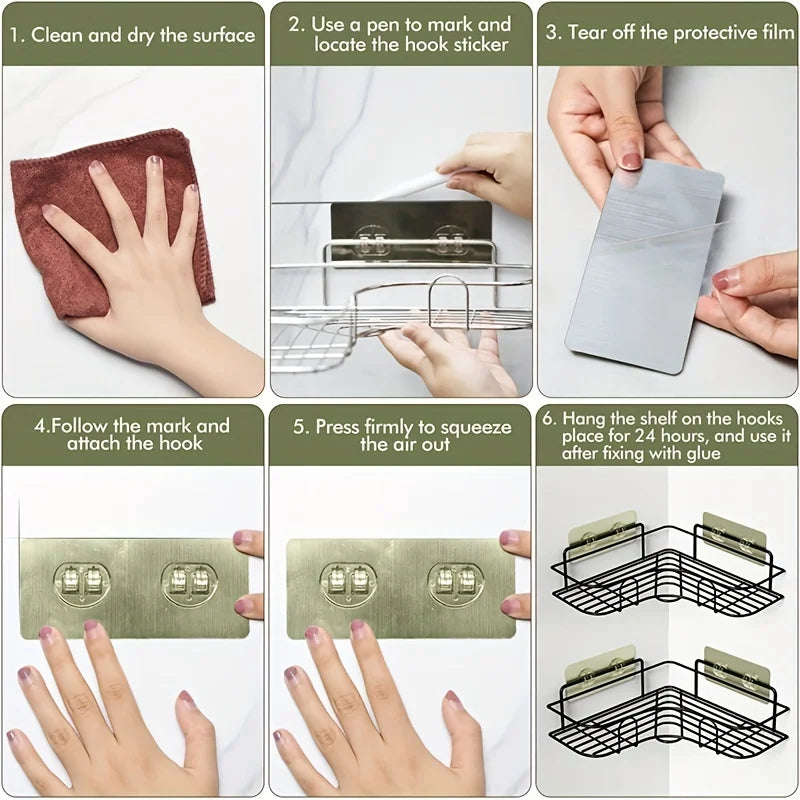 1. Clean and dry the surface

2. Use a pen to mark and locate the hook sticker

3. Tear off the protective film

4.Follow the mark and attach the hook

5. Press firmly to squeeze the air out

6. Hang the shelf on the hooks place for 24 hours, and use it after fixing with glue