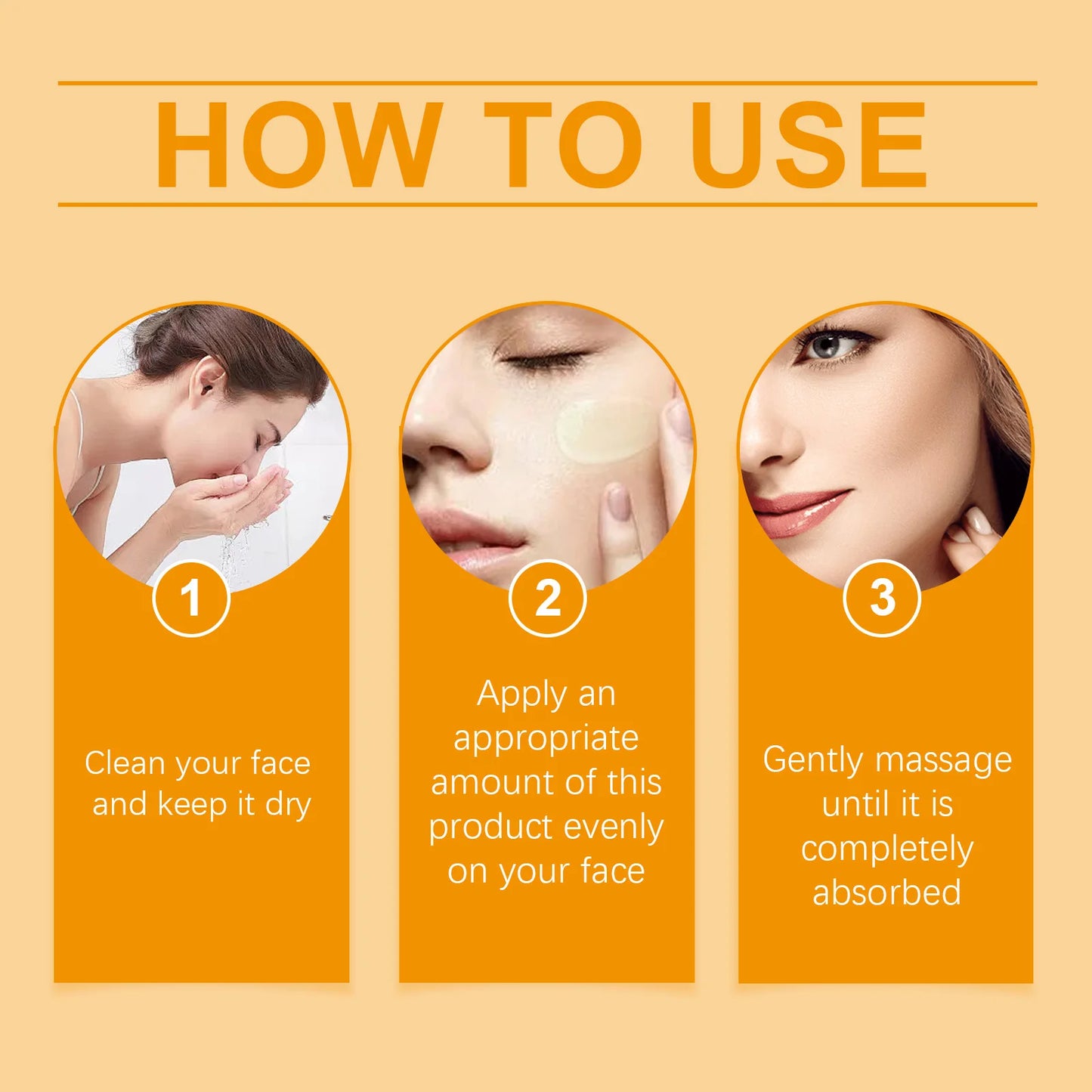 HOW TO USE

1

Clean your face and keep it dry

2

Apply an appropriate amount of this product evenly on your face

3

Gently massage until it is completely absorbed