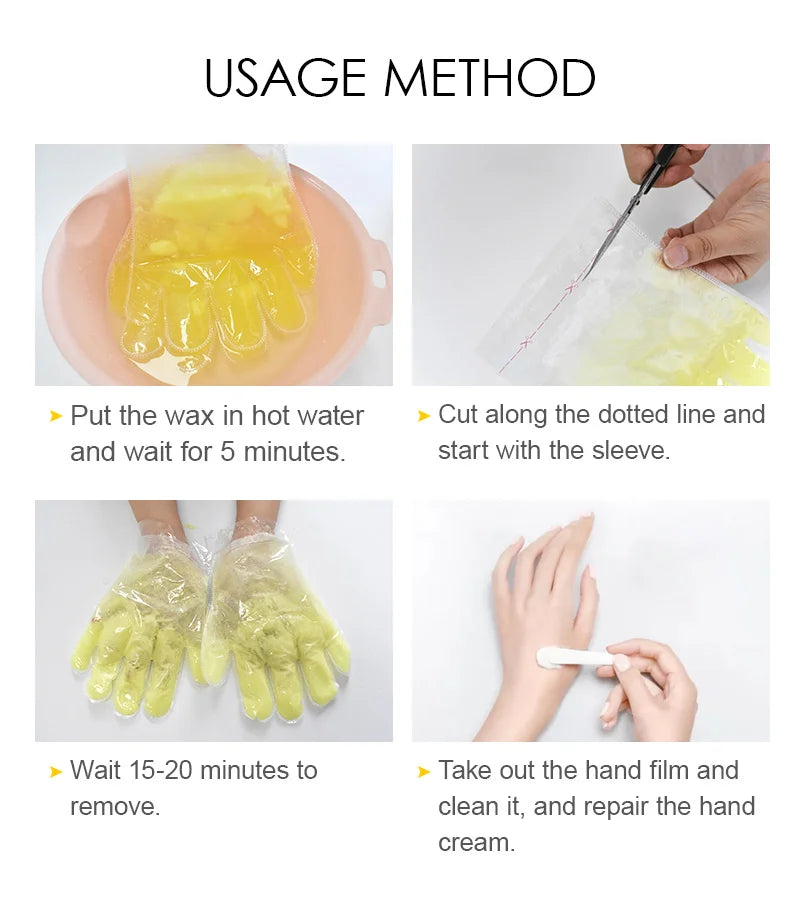 USAGE METHOD

➤ Put the wax in hot water and wait for 5 minutes.

➤ Cut along the dotted line and start with the sleeve.

➤ Wait 15-20 minutes to remove.

➤ Take out the hand film and clean it, and repair the hand cream.