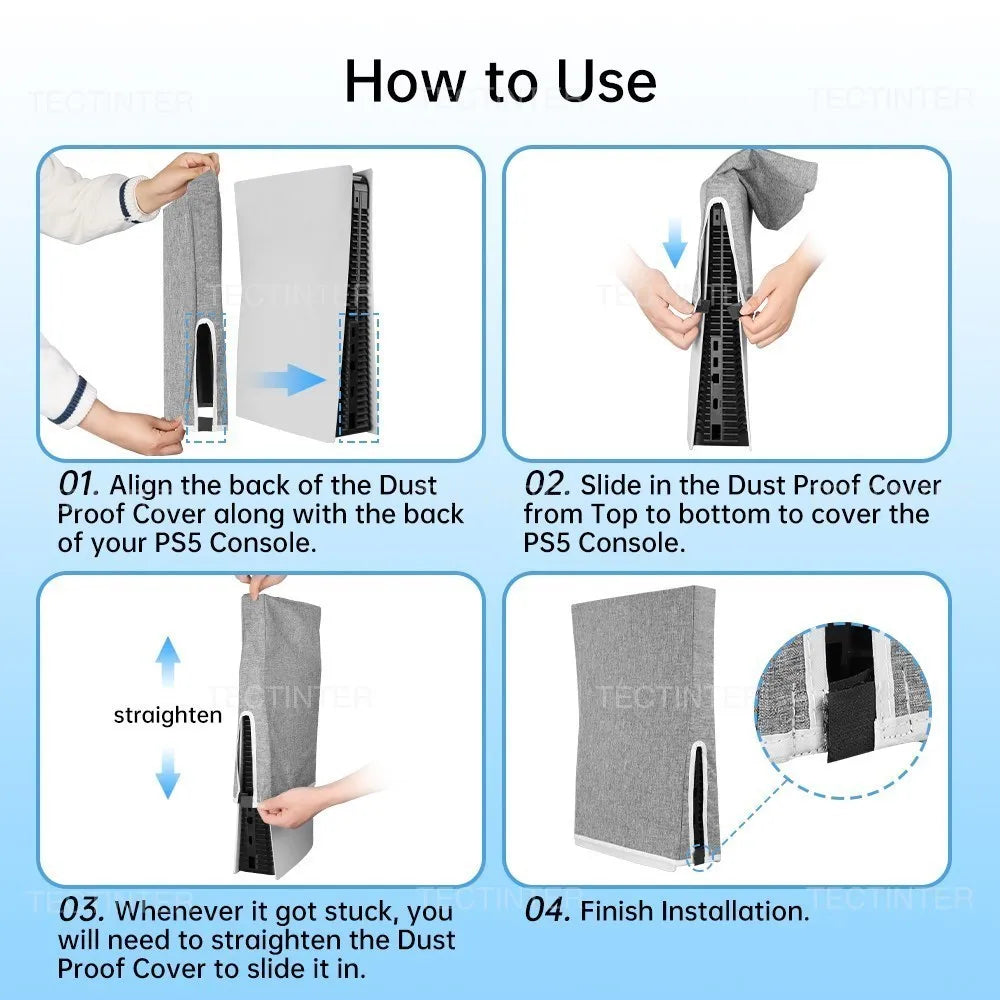 How to Use

TECTINTER

01. Align the back of the Dust Proof Cover along with the back of your PS5 Console.

02. Slide in the Dust Proof Cover from Top to bottom to cover the PS5 Console.

straighten

03. Whenever it got stuck, you will need to straighten the Dust Proof Cover to slide it in.

04. Finish Installation.