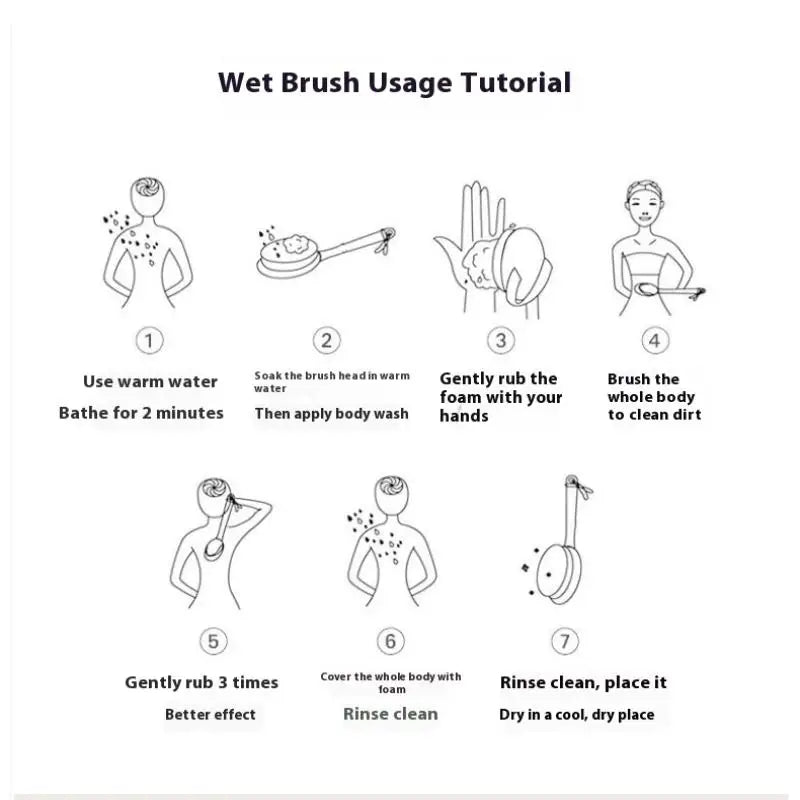 Wet Brush Usage Tutorial

1

Use warm water

Bathe for 2 minutes

2

Soak the brush head in warm water

Then apply body wash

3

Gently rub the foam with your hands

4

Brush the whole body to clean dirt

5

Gently rub 3 times

Better effect

6

Cover the whole body with foam

Rinse clean

7

Rinse clean, place it

Dry in a cool, dry place