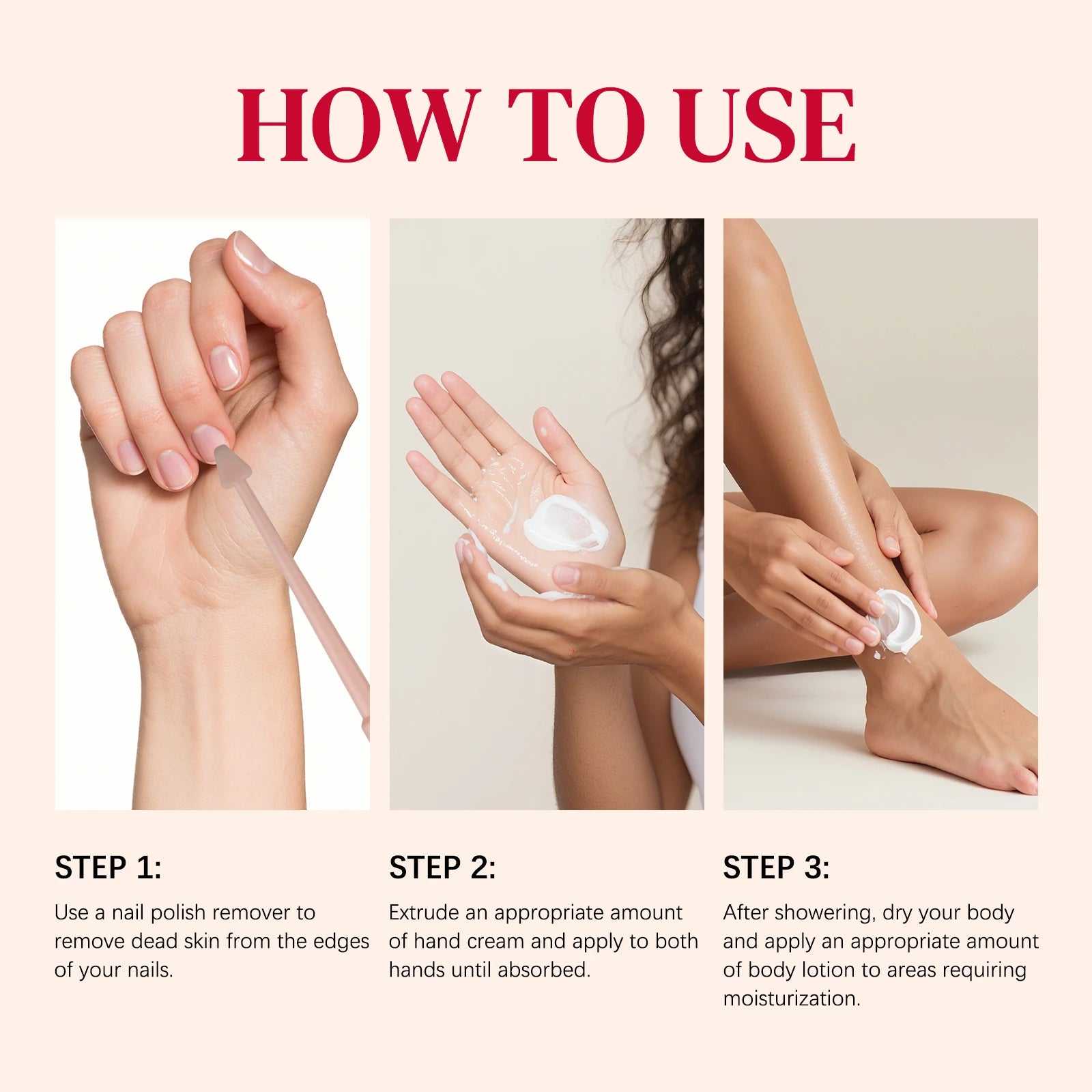 HOW TO USE

STEP 1:

Use a nail polish remover to remove dead skin from the edges of your nails.

STEP 2:

Extrude an appropriate amount of hand cream and apply to both hands until absorbed.

STEP 3:

After showering, dry your body and apply an appropriate amount of body lotion to areas requiring moisturization.