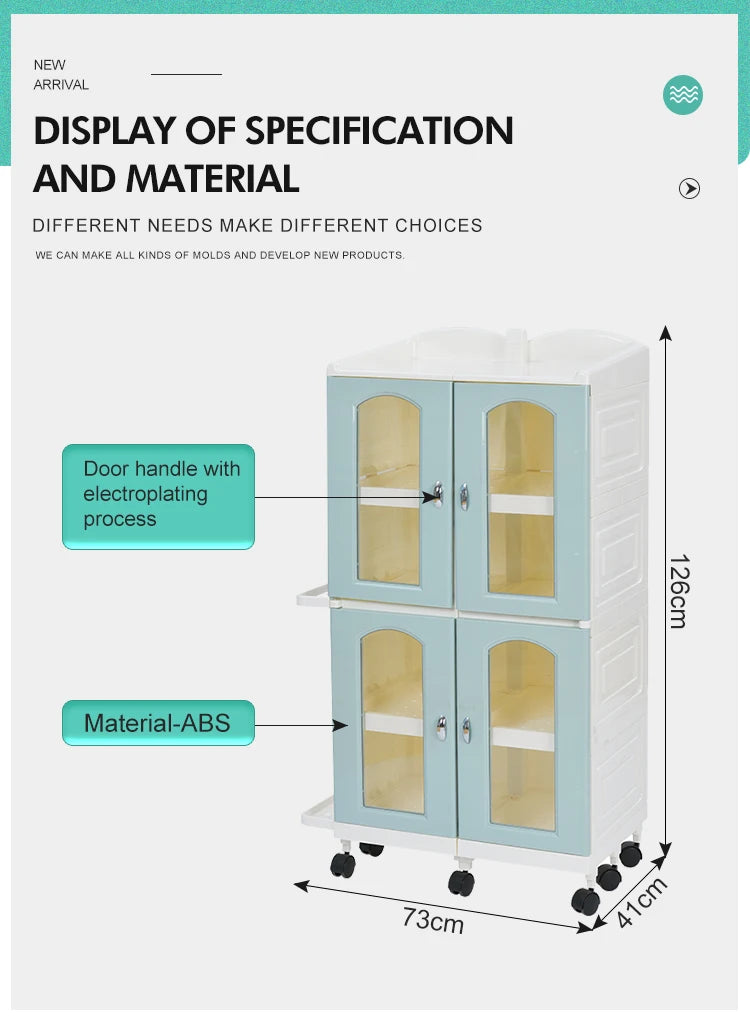 NEW
ARRIVAL

DISPLAY OF SPECIFICATION AND MATERIAL

DIFFERENT NEEDS MAKE DIFFERENT CHOICES

WE CAN MAKE ALL KINDS OF MOLDS AND DEVELOP NEW PRODUCTS.

Door handle with electroplating process

Material-ABS

126cm

73cm

41cm