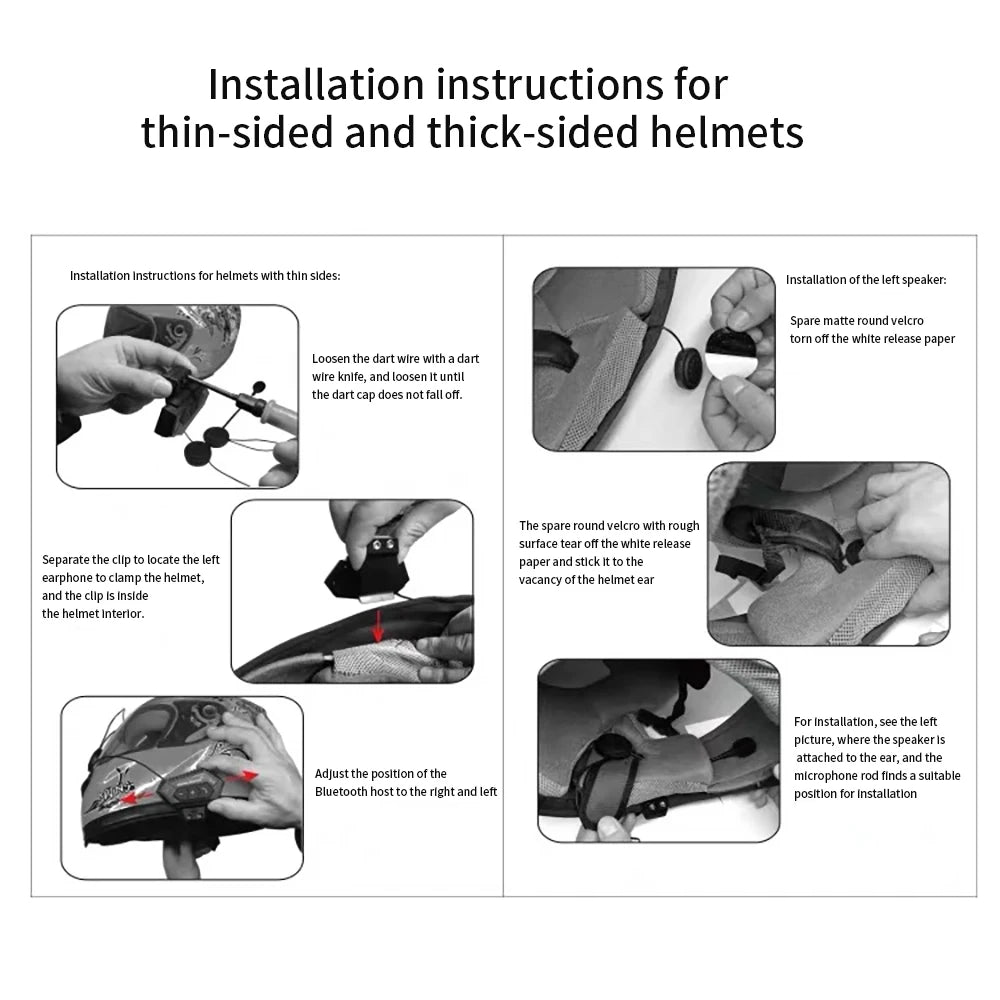 Installation instructions for thin-sided and thick-sided helmets

Installation instructions for helmets with thin sides:

Loosen the dart wire with a dart wire knife, and loosen it until the dart cap does not fall off.

Separate the clip to locate the left earphone to clamp the helmet, and the clip is inside the helmet interior.

Adjust the position of the Bluetooth host to the right and left

Installation of the left speaker:

Spare matte round velcro torn off the white release paper

The spare round velcro with rough surface tear off the white release paper and stick it to the vacancy of the helmet ear

For installation, see the left picture, where the speaker is attached to the ear, and the microphone rod finds a suitable position for installation