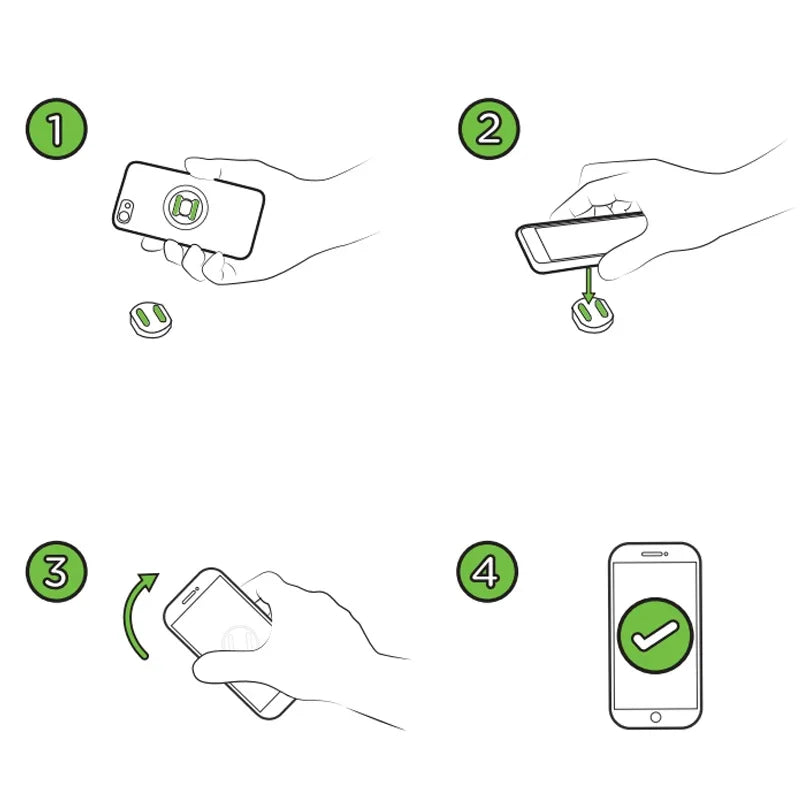 1

2

3

4