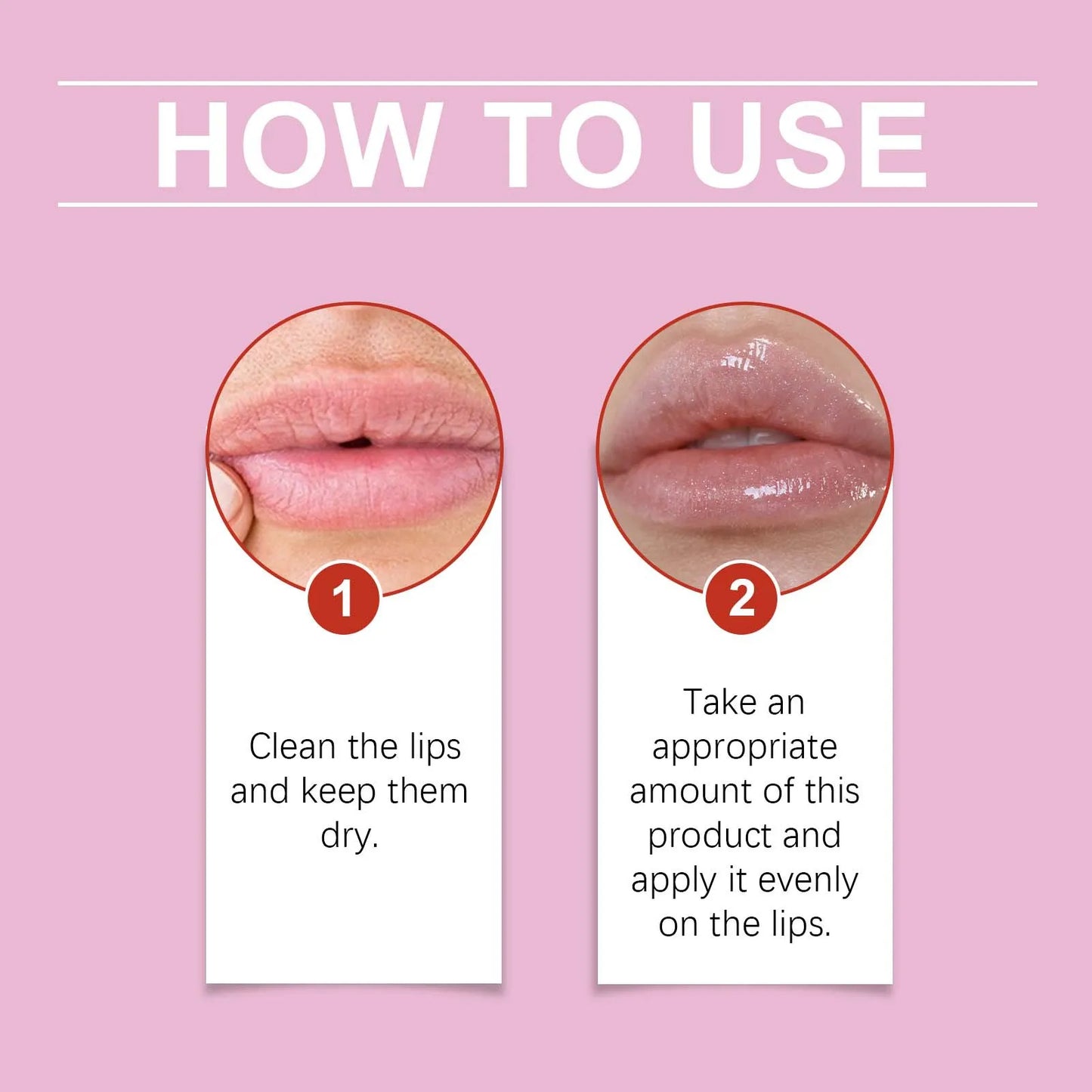 HOW TO USE

1

Clean the lips and keep them dry.

2

Take an appropriate amount of this product and apply it evenly on the lips.